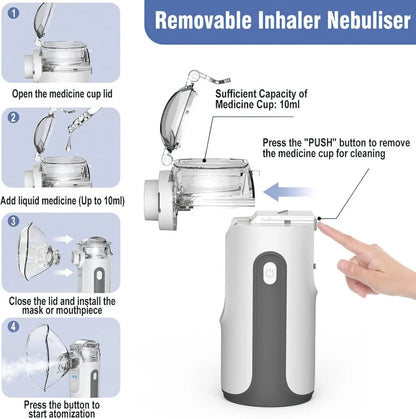 Removable Inhaler Nebuliser

1
Open the medicine cup lid

2
Add liquid medicine (Up to 10ml)

3
Close the lid and install the mask or mouthpiece

4
Press the button to start atomization

Sufficient Capacity of Medicine Cup: 10ml

Press the "PUSH" button to remove the medicine cup for cleaning