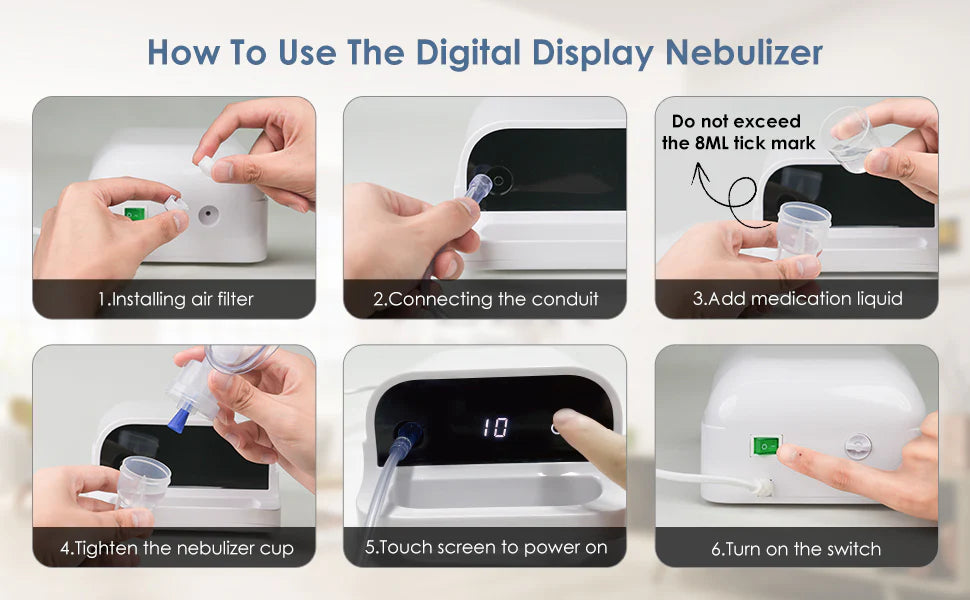 How To Use The Digital Display Nebulizer

1.Installing air filter

2.Connecting the conduit

Do not exceed the 8ML tick mark

3.Add medication liquid

4.Tighten the nebulizer cup

10

5.Touch screen to power on

6.Turn on the switch