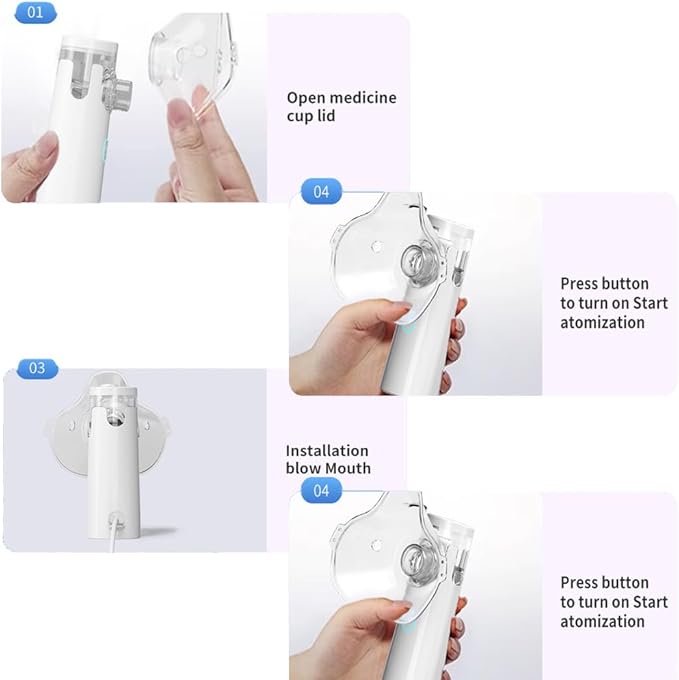 01

Open medicine cup lid

04

Press button to turn on Start atomization

03

Installation blow Mouth

04

Press button to turn on Start atomization