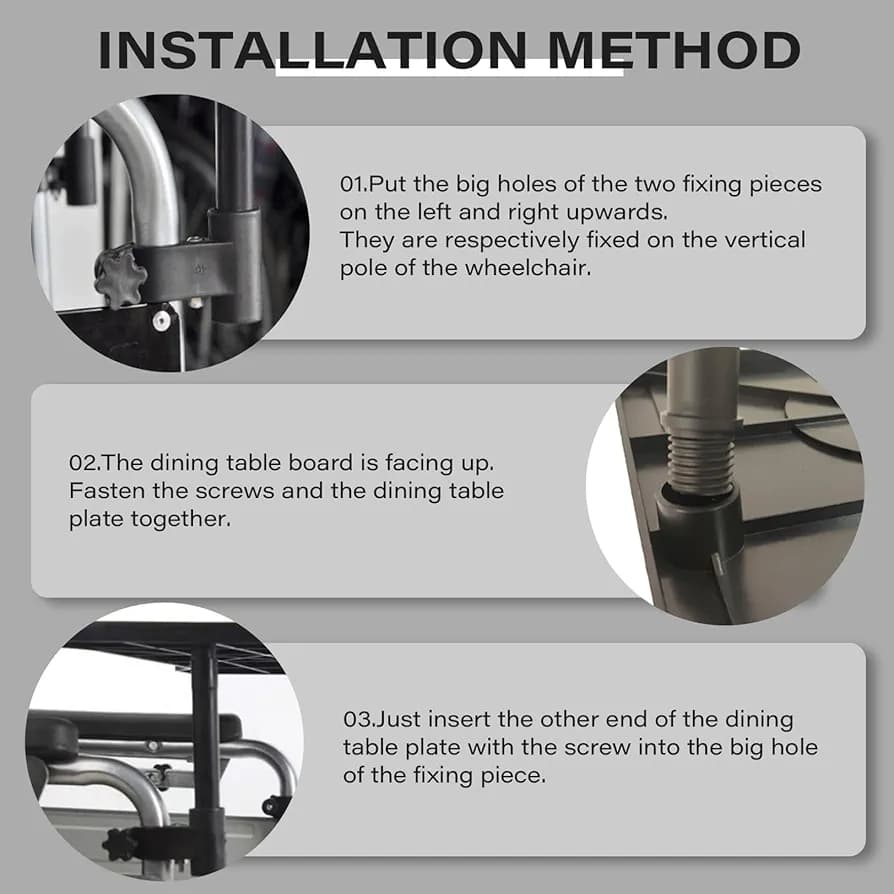 INSTALLATION METHOD

01.Put the big holes of the two fixing pieces on the left and right upwards.
They are respectively fixed on the vertical pole of the wheelchair.

02.The dining table board is facing up. Fasten the screws and the dining table plate together.

03.Just insert the other end of the dining table plate with the screw into the big hole of the fixing piece.