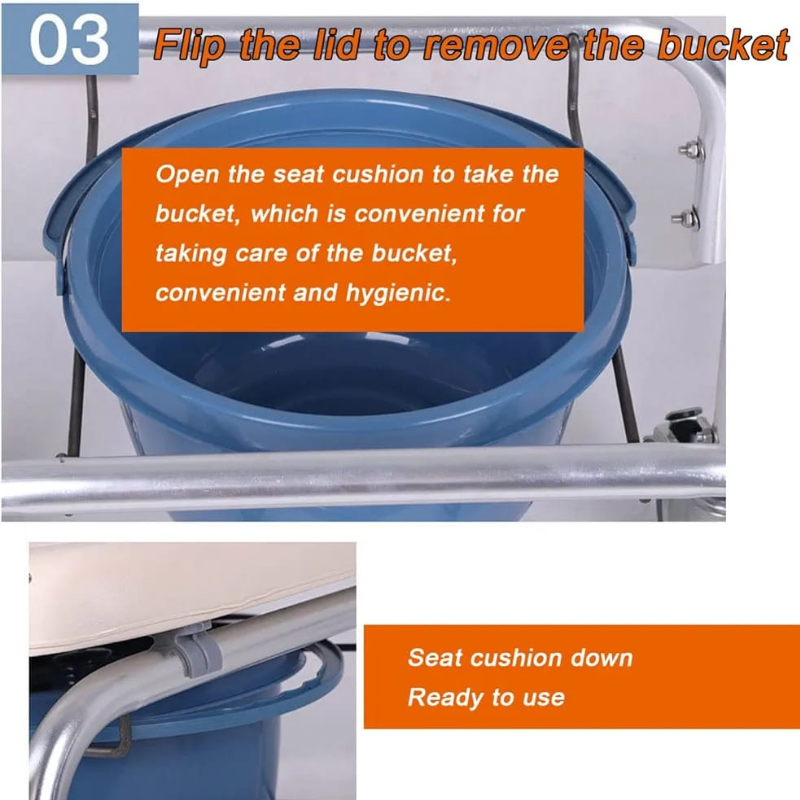 03 Flip the lid to remove the bucket

Open the seat cushion to take the bucket, which is convenient for taking care of the bucket, convenient and hygienic.

Seat cushion down
Ready to use