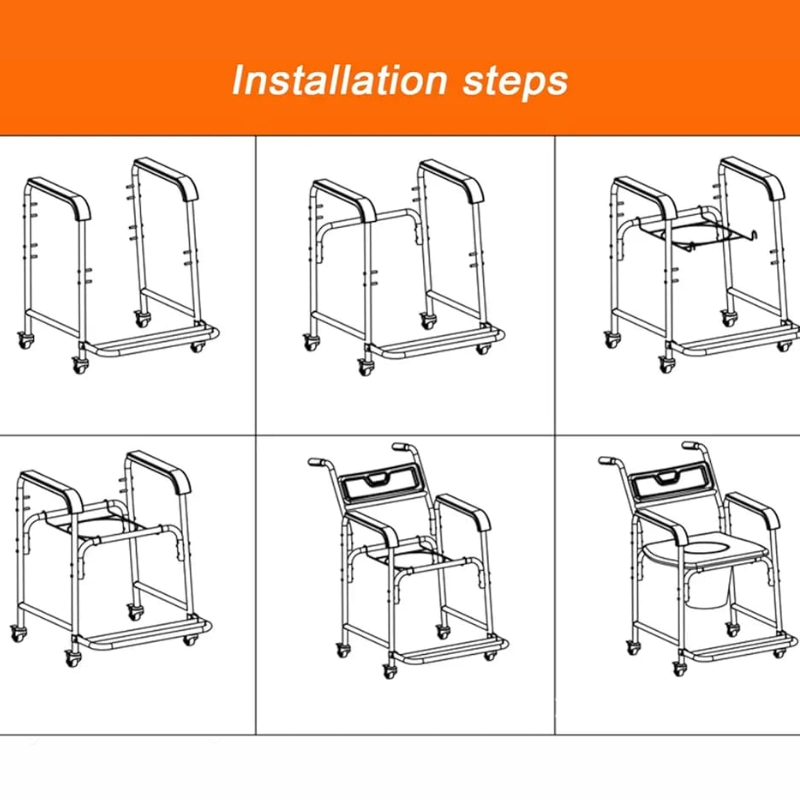 Installation steps